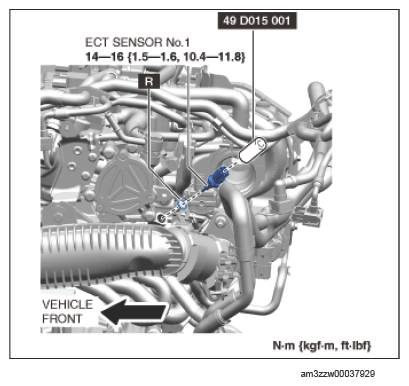 49 D015 001

ECT SENSOR No.1
14—16 {1.5—1.6, 10.4—11.8}

R

VEHICLE FRONT

N·m {kgf·m, ft·lbf}

am3zzw00037929