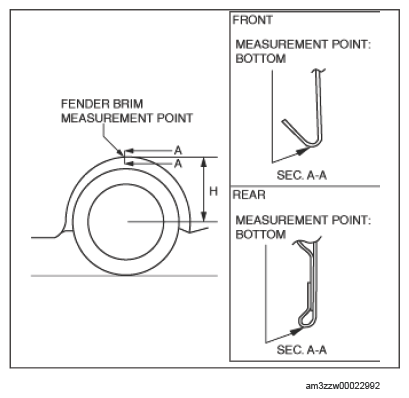 FENDER BRIM
MEASUREMENT POINT

A
A
H

FRONT

MEASUREMENT POINT:
BOTTOM

SEC. A-A

REAR

MEASUREMENT POINT:
BOTTOM

SEC. A-A

am3zzw00022992