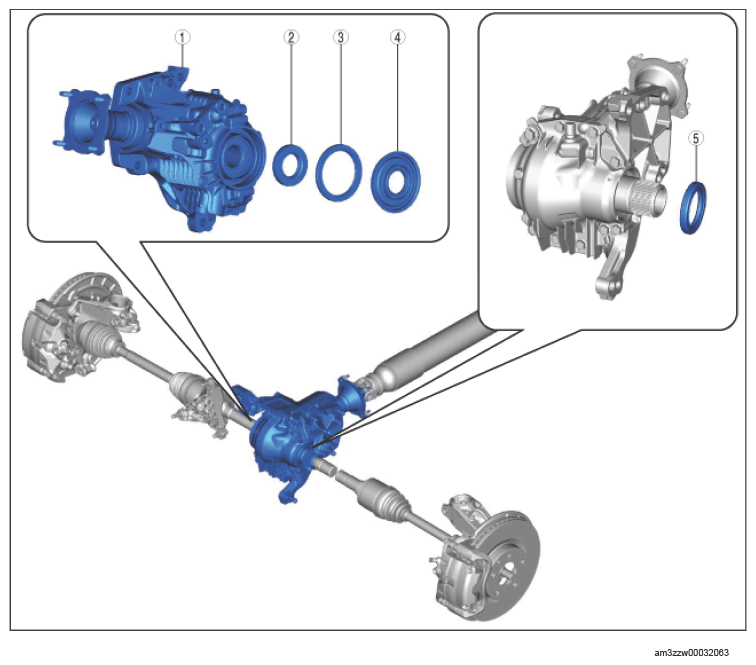 1
2
3
4
5
am3zzw00032063