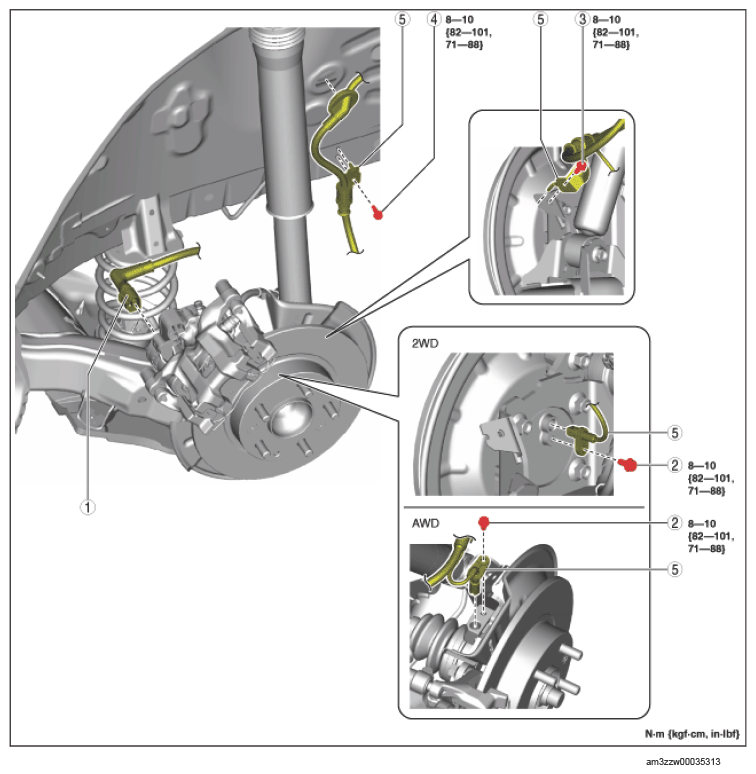 5

4 8—10 {82—101, 71—88}

5

3 8—10 {82—101, 71—88}

1

2WD

5

2 8—10 {82—101, 71—88}

AWD

2 8—10 {82—101, 71—88}

5

N·m {kgf·cm, in·lbf}

am3zzw00035313