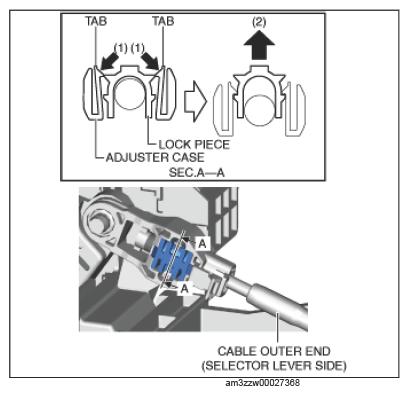 TAB
TAB
(1) (1)
(2)
LOCK PIECE
ADJUSTER CASE
SEC.A—A
A
A
CABLE OUTER END
(SELECTOR LEVER SIDE)
am3zzw00027368