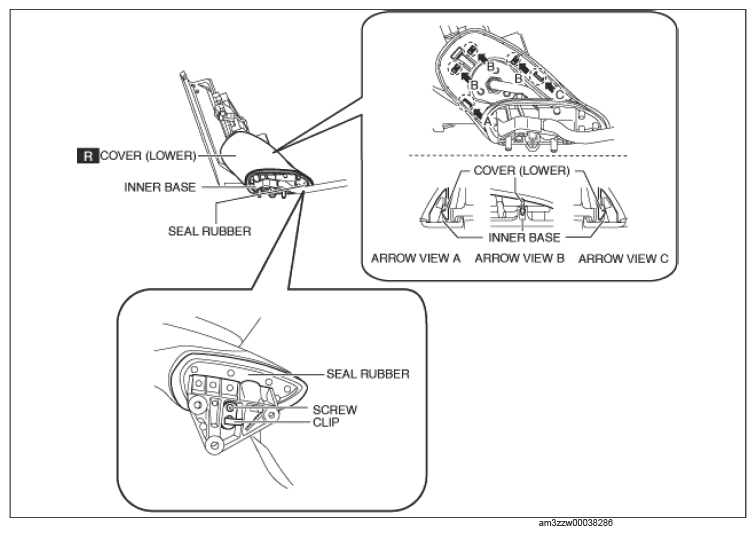 R COVER (LOWER)
INNER BASE
SEAL RUBBER

B
B
B
C
A
COVER (LOWER)
INNER BASE
ARROW VIEW A
ARROW VIEW B
ARROW VIEW C

SEAL RUBBER
SCREW
CLIP

am3zzw00038286