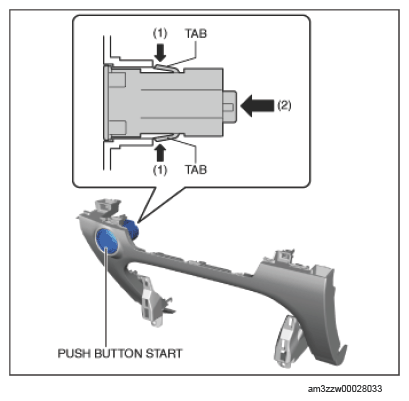 (1) TAB

(2)

(1) TAB

PUSH BUTTON START

am3zzw00028033