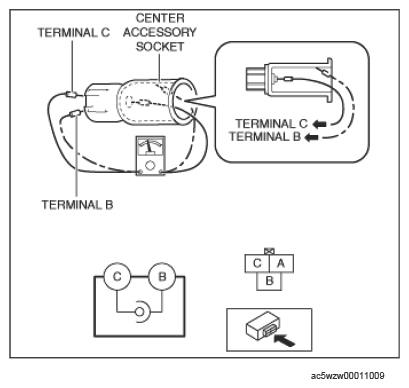 TERMINAL C

CENTER ACCESSORY SOCKET

TERMINAL C
TERMINAL B

TERMINAL B

C
B

C A
B

ac5wzw00011009