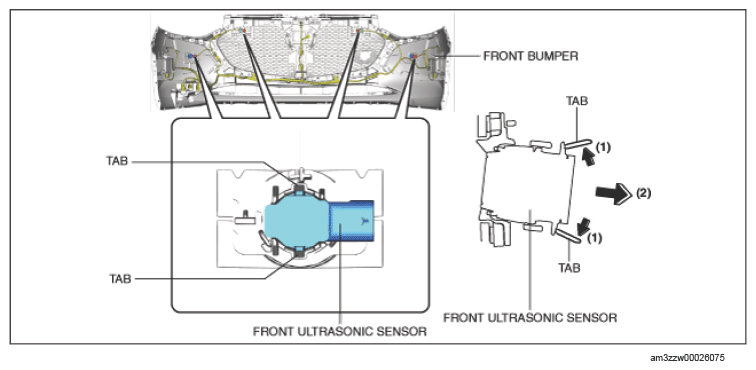 FRONT BUMPER

TAB

TAB

FRONT ULTRASONIC SENSOR

TAB

(1)

(2)

(1)

TAB

FRONT ULTRASONIC SENSOR

am3zzw00026075