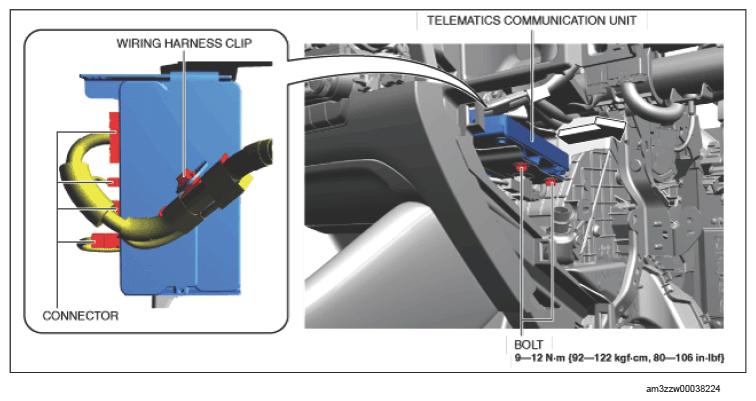 WIRING HARNESS CLIP

TELEMATICS COMMUNICATION UNIT

CONNECTOR

BOLT
9—12 N·m {92—122 kgf·cm, 80—106 in·lbf}

am3zzw00038224