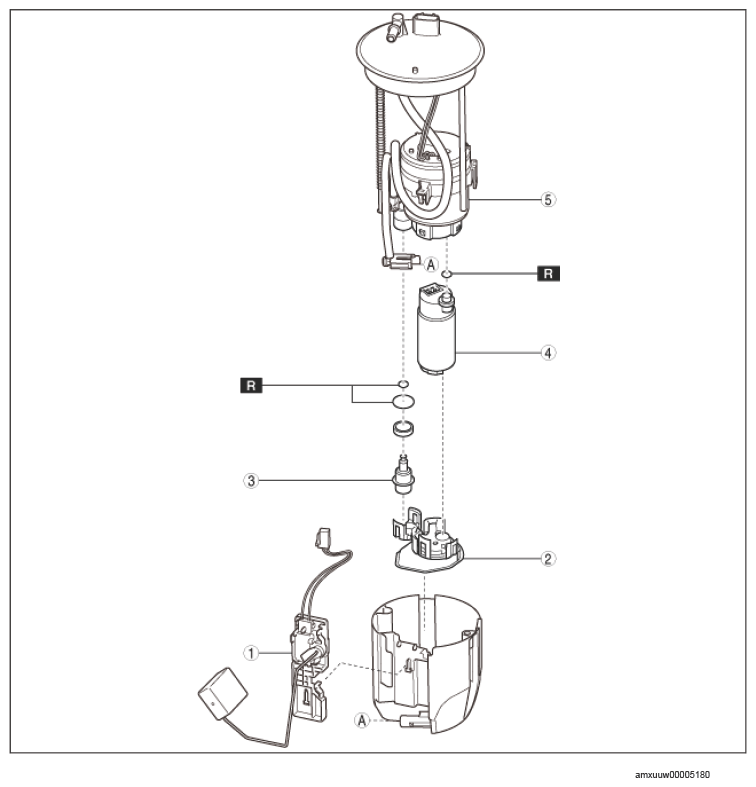 5
A
R
4
R
3
2
1
A
amxuuw00005180