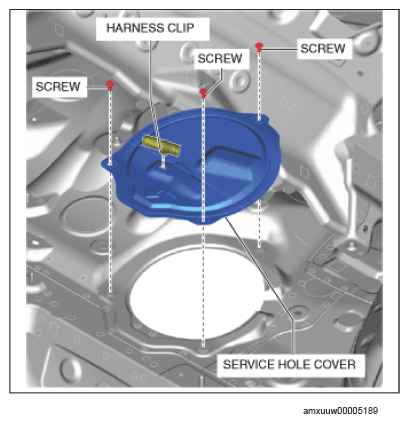 HARNESS CLIP

SCREW

SCREW

SCREW

SERVICE HOLE COVER

amxuuw00005189