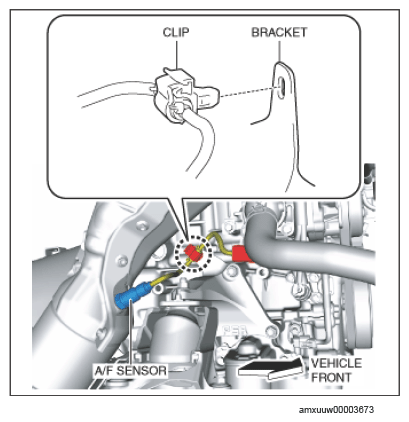 CLIP

BRACKET

A/F SENSOR

VEHICLE FRONT

amxuuw00003673