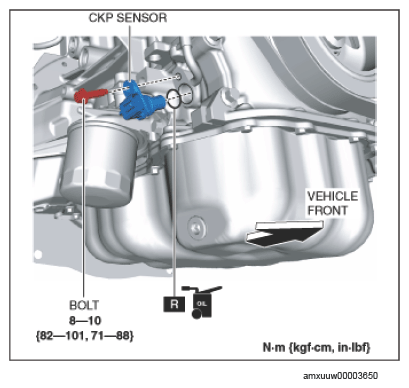 CKP SENSOR

VEHICLE FRONT

BOLT
8—10
{82—101, 71—88}

R

OIL

N·m {kgf·cm, in·lbf}

amxuuw00003650