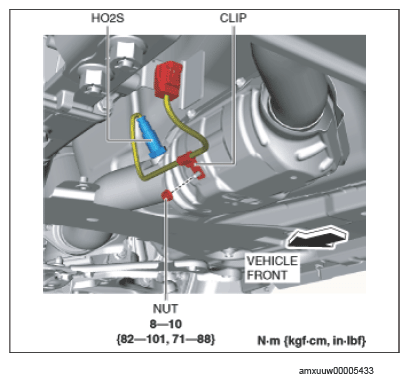 HO2S

CLIP

VEHICLE FRONT

NUT
8—10
{82—101, 71—88}

N·m {kgf·cm, in·lbf}

amxuuw00005433