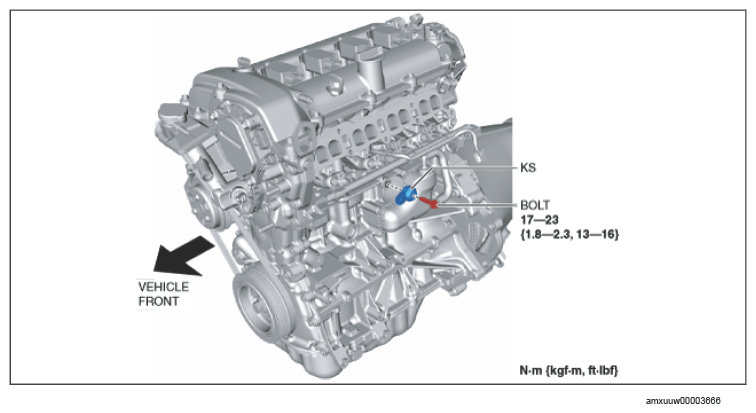 KS

BOLT
17—23
{1.8—2.3, 13—16}

VEHICLE
FRONT

N·m {kgf·m, ft·lbf}

amxuuw00003666