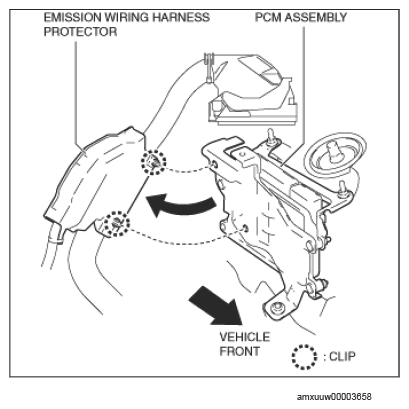 EMISSION WIRING HARNESS PROTECTOR

PCM ASSEMBLY

VEHICLE FRONT

: CLIP

amxuuw00003658