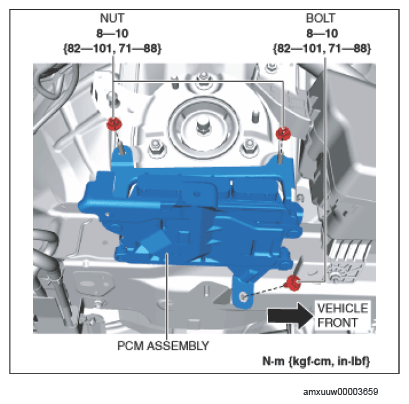 NUT
8—10
{82—101, 71—88}

BOLT
8—10
{82—101, 71—88}

VEHICLE FRONT

PCM ASSEMBLY

N·m {kgf·cm, in·lbf}

amxuuw00003659