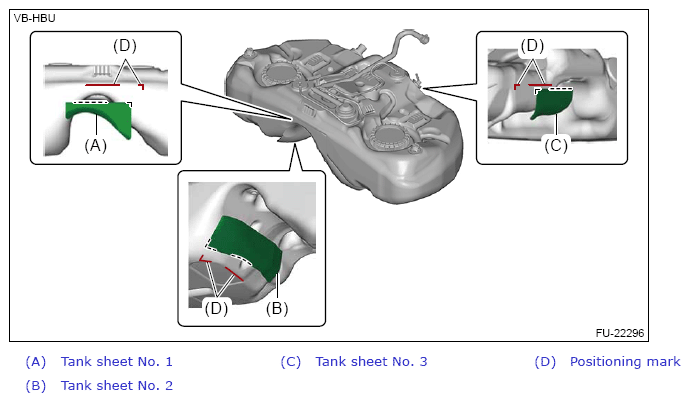 VB-HBU

(D)

(A)

(D)

(C)

(D)

(B)

FU-22296

(A) Tank sheet No. 1

(B) Tank sheet No. 2

(C) Tank sheet No. 3

(D) Positioning mark