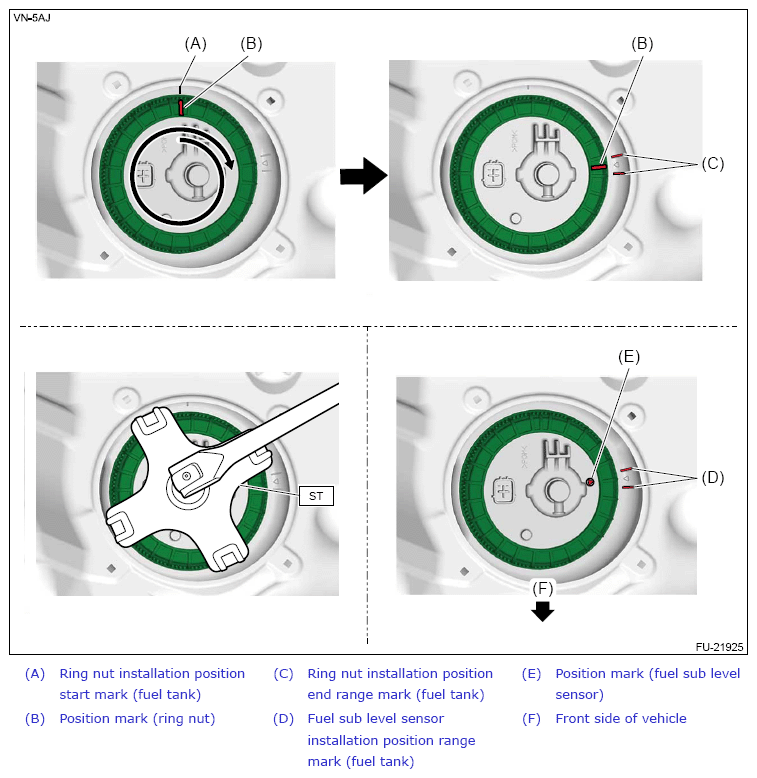 VN-5AJ

(A) (B)

(B)

(C)

ST

(E)

(D)

(F)

FU-21925

(A) Ring nut installation position start mark (fuel tank)

(B) Position mark (ring nut)

(C) Ring nut installation position end range mark (fuel tank)

(D) Fuel sub level sensor installation position range mark (fuel tank)

(E) Position mark (fuel sub level sensor)

(F) Front side of vehicle