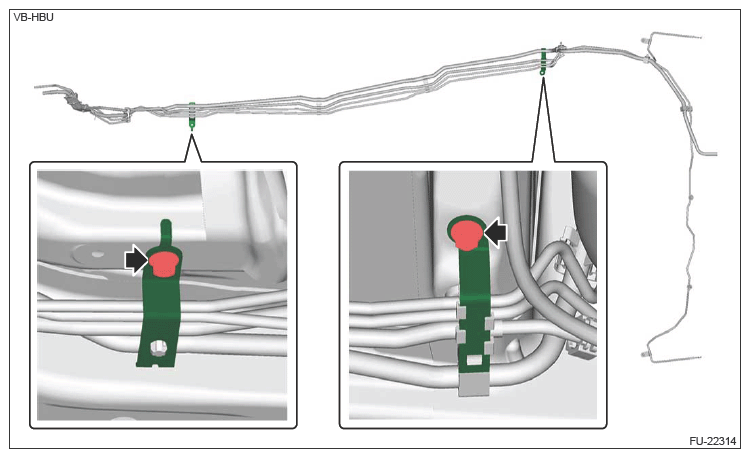 VB-HBU

FU-22314