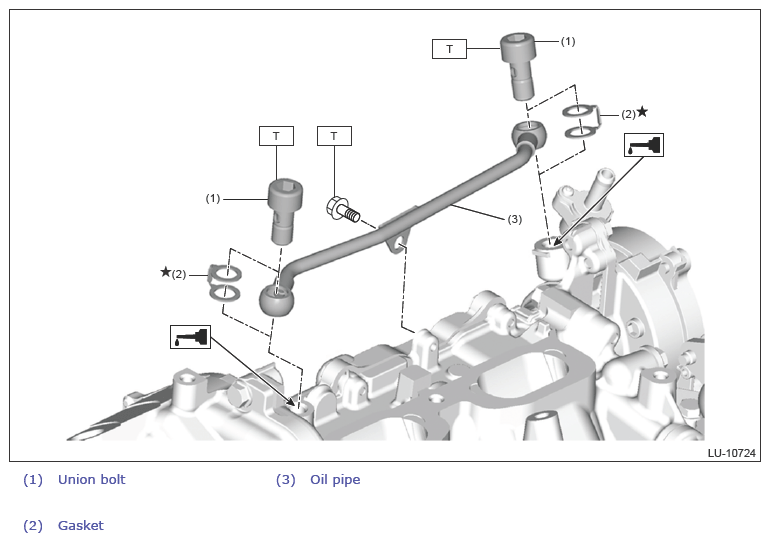 T
(1)
(2)★
T
T
(1)
(3)
★(2)
LU-10724

(1) Union bolt

(2) Gasket

(3) Oil pipe