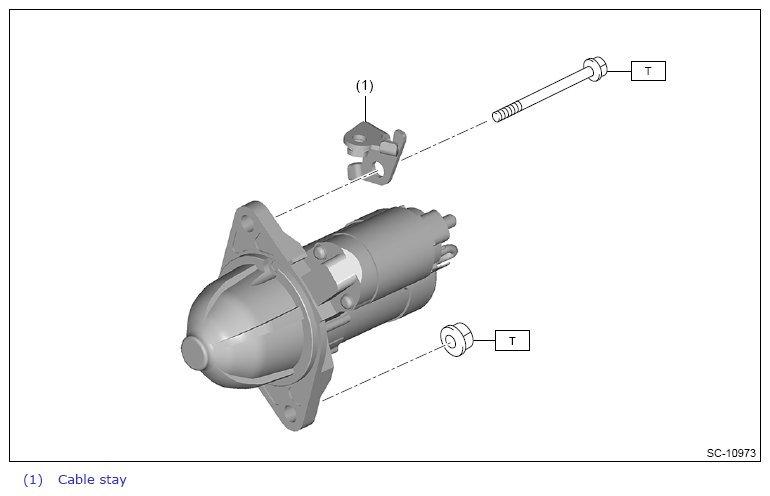 (1)

T

T

SC-10973

(1) Cable stay