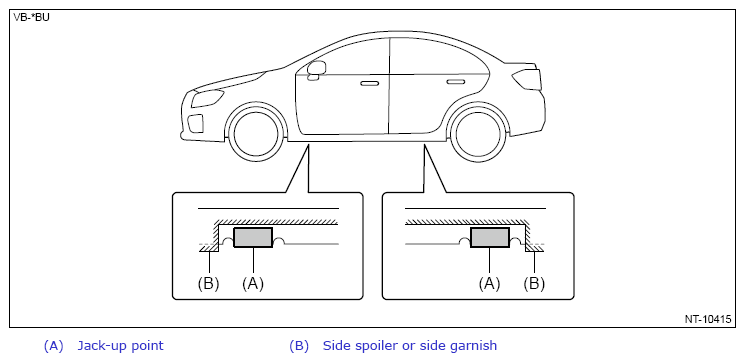 VB-*BU

(B) (A)

(A) (B)

NT-10415

(A) Jack-up point

(B) Side spoiler or side garnish