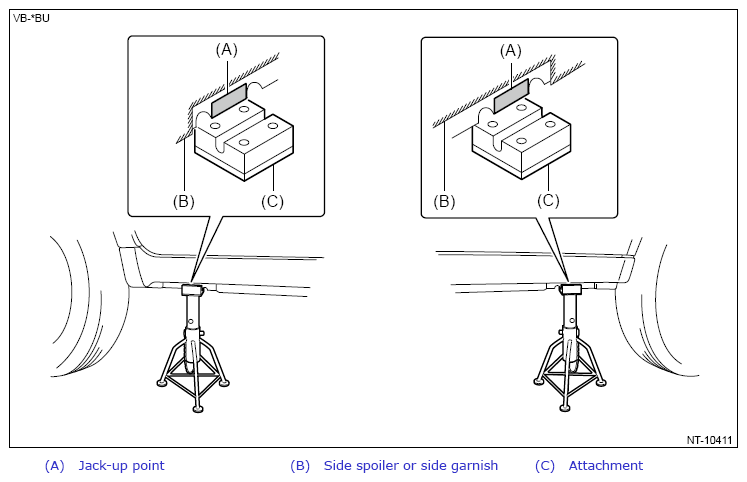 VB-*BU

(A)

(B)

(C)

(A)

(B)

(C)

NT-10411

(A) Jack-up point (B) Side spoiler or side garnish (C) Attachment