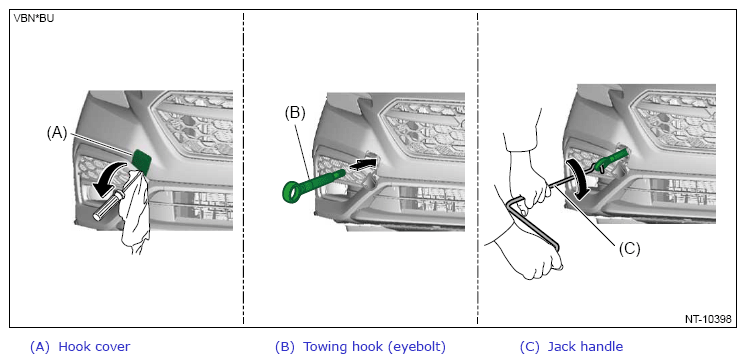 VBN*BU

(A)

(B)

(C)

NT-10398

(A) Hook cover

(B) Towing hook (eyebolt)

(C) Jack handle