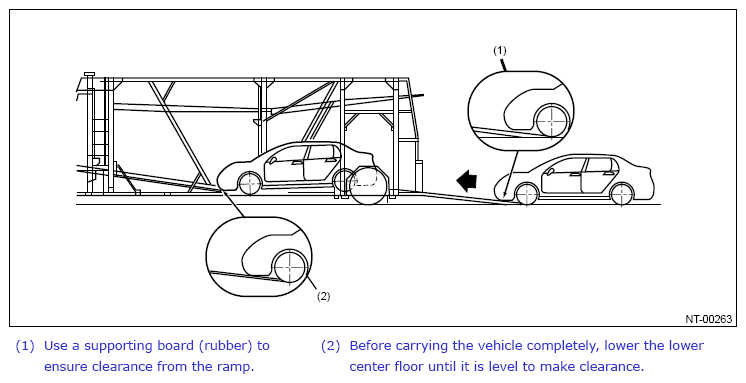 (1)

(2)

NT-00263

(1) Use a supporting board (rubber) to ensure clearance from the ramp.

(2) Before carrying the vehicle completely, lower the lower center floor until it is level to make clearance.