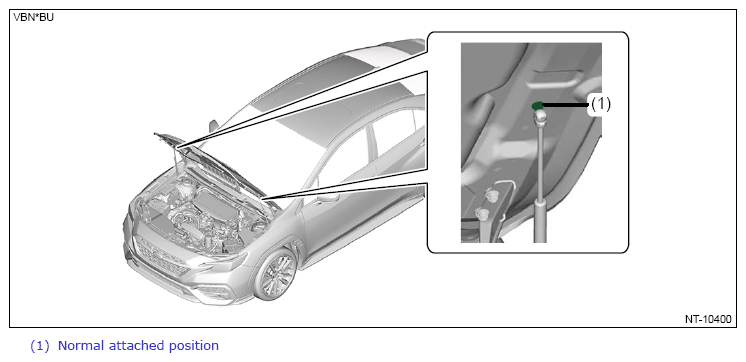 VBN*BU

(1)

NT-10400

(1) Normal attached position