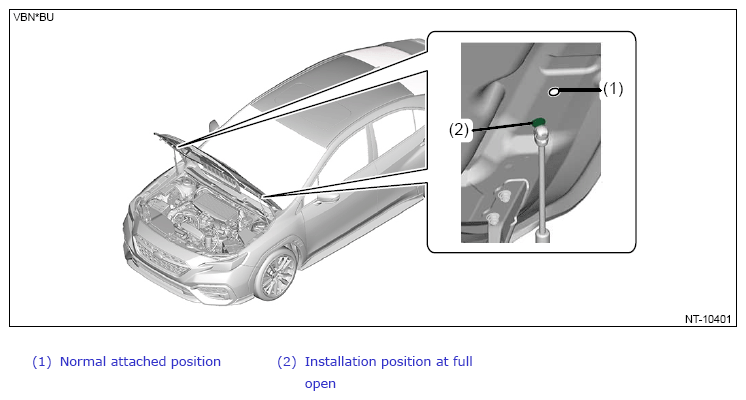 VBN*BU

(1)

(2)

NT-10401

(1) Normal attached position

(2) Installation position at full open