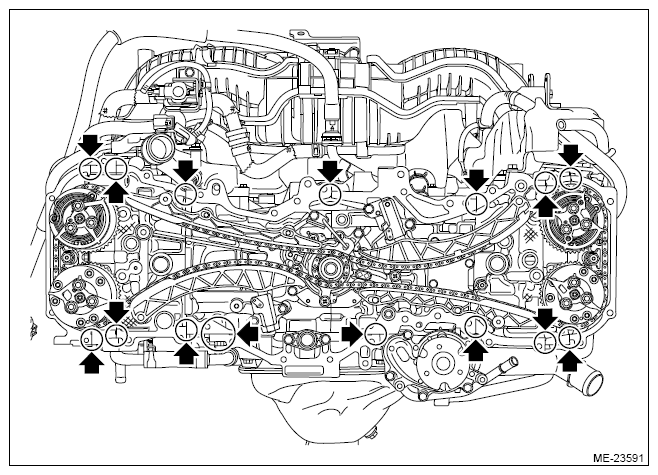 ME-23591