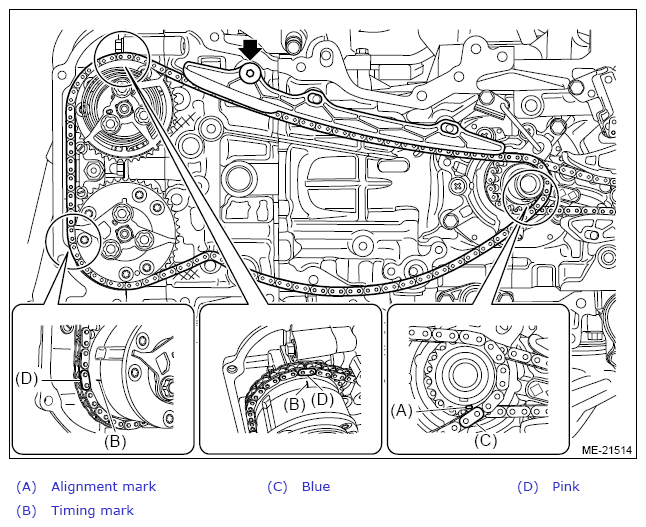 (D)
(B)

(B) (D)

(A)
(C)

ME-21514

(A) Alignment mark
(B) Timing mark
(C) Blue
(D) Pink