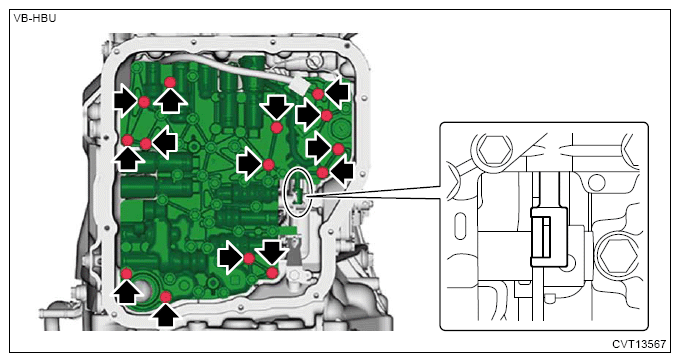 VB-HBU

CVT13567