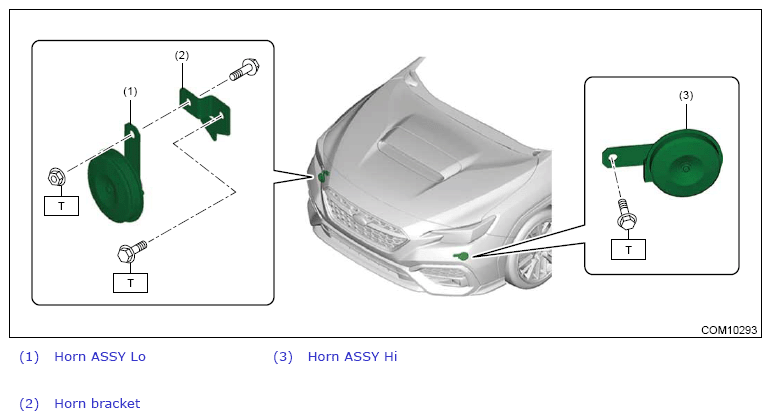 (2)
(1)
T
T
(3)
T
COM10293

(1) Horn ASSY Lo

(3) Horn ASSY Hi

(2) Horn bracket