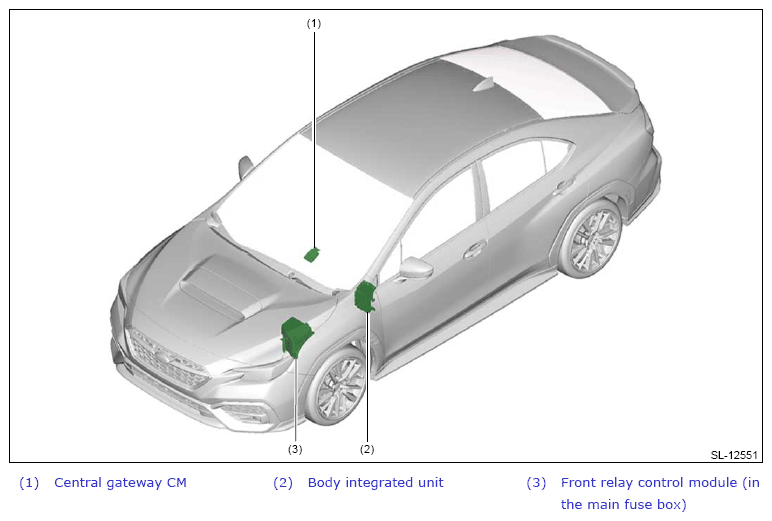 (1)

(3)

(2)

SL-12551

(1) Central gateway CM

(2) Body integrated unit

(3) Front relay control module (in the main fuse box)