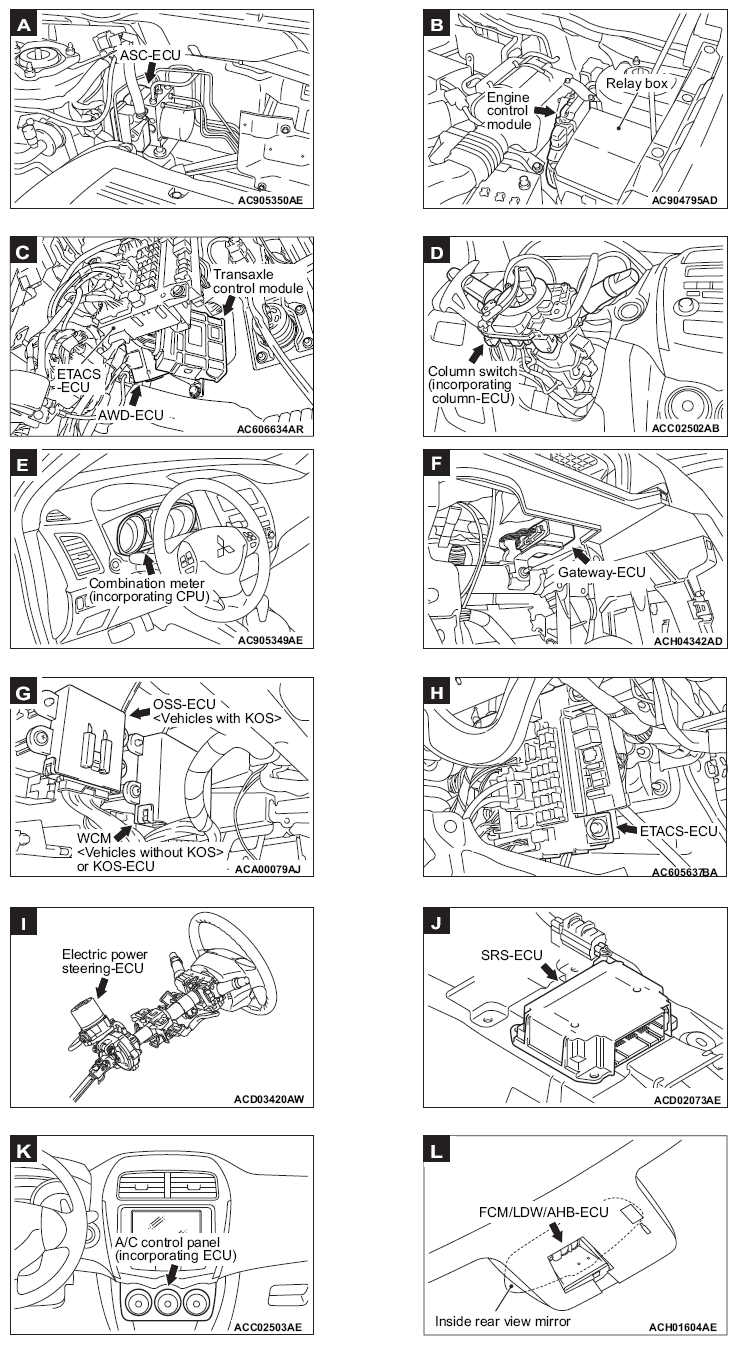 A
ASC-ECU
AC905350AE

B
Engine control module
Relay box
AC904795AD

C
Transaxle control module
ETACS -ECU
AWD-ECU
AC606634AR

D
Column switch (incorporating column-ECU)
ACC02502AB

E
Combination meter (incorporating CPU)
AC905349AE

F
Gateway-ECU
ACH04342AD

G
OSS-ECU <Vehicles with KOS>
WCM <Vehicles without KOS> or KOS-ECU
ACA00079AJ

H
ETACS-ECU
AC605637BA

I
Electric power steering-ECU
ACD03420AW

J
SRS-ECU
ACD02073AE

K
A/C control panel (incorporating ECU)
ACC02503AE

L
FCM/LDW/AHB-ECU
Inside rear view mirror
ACH01604AE