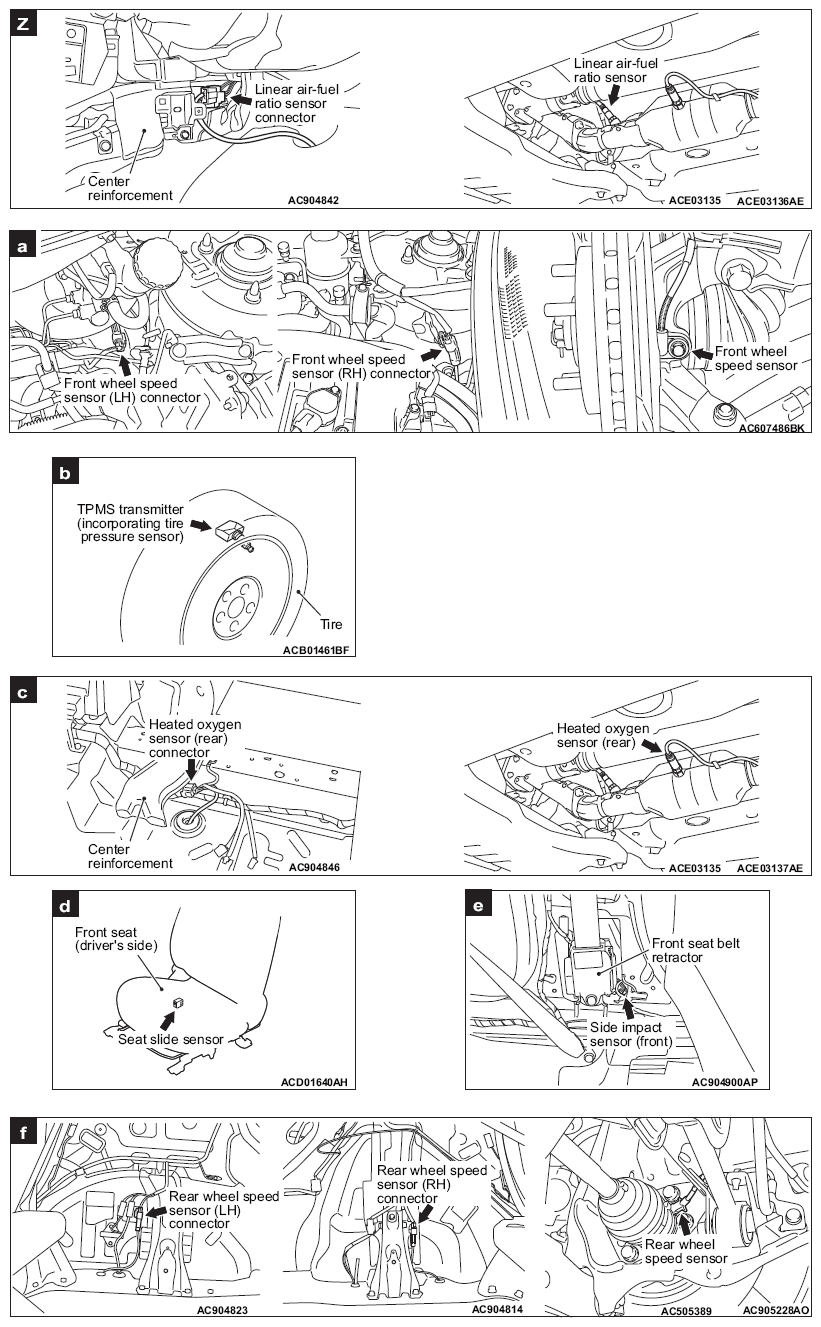 Z

Linear air-fuel ratio sensor connector

Center reinforcement

AC904842

Linear air-fuel ratio sensor

ACE03135 ACE03136AE

a

Front wheel speed sensor (LH) connector

Front wheel speed sensor (RH) connector

Front wheel speed sensor

AC607486BK

b

TPMS transmitter (incorporating tire pressure sensor)

Tire

ACB01461BF

c

Heated oxygen sensor (rear) connector

Center reinforcement

AC904846

Heated oxygen sensor (rear)

ACE03135 ACE03137AE

d

Front seat (driver's side)

Seat slide sensor

ACD01640AH

e

Front seat belt retractor

Side impact sensor (front)

AC904900AP

f

Rear wheel speed sensor (LH) connector

AC904823

Rear wheel speed sensor (RH) connector

AC904814

Rear wheel speed sensor

AC505389 AC905228AO