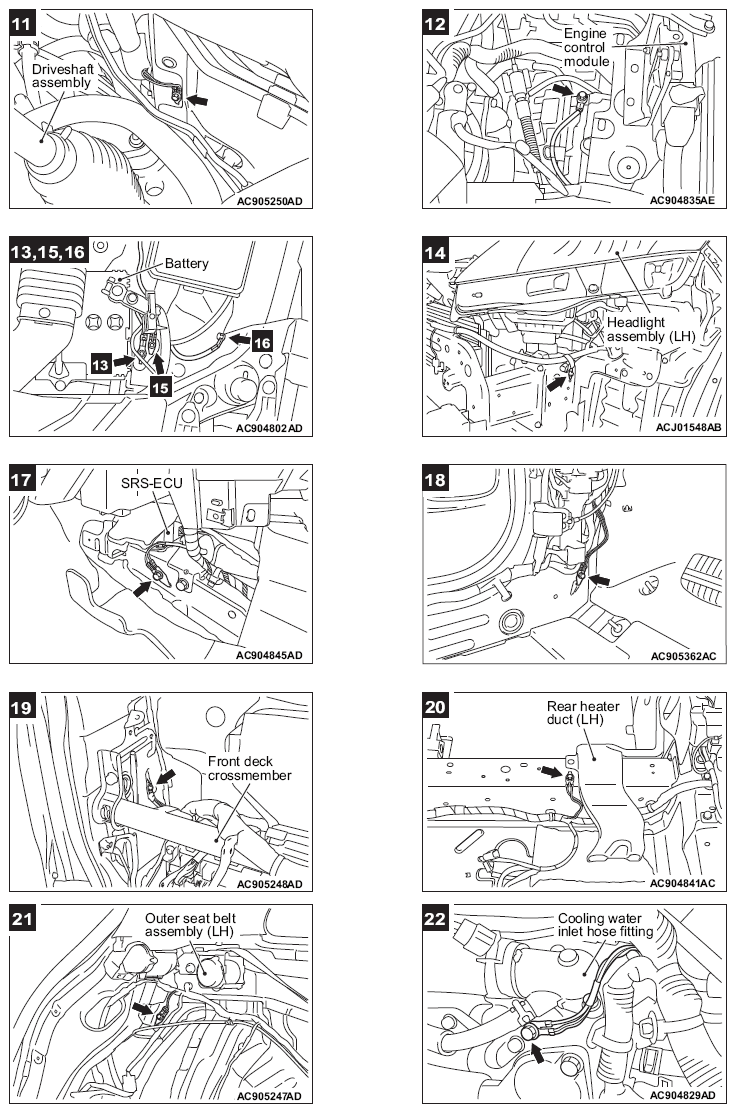 11
Driveshaft assembly
AC905250AD

12
Engine control module
AC904835AE

13,15,16
Battery
13
15
16
AC904802AD

14
Headlight assembly (LH)
ACJ01548AB

17
SRS-ECU
AC904845AD

18
AC905362AC

19
Front deck crossmember
AC905248AD

20
Rear heater duct (LH)
AC904841AC

21
Outer seat belt assembly (LH)
AC905247AD

22
Cooling water inlet hose fitting
AC904829AD