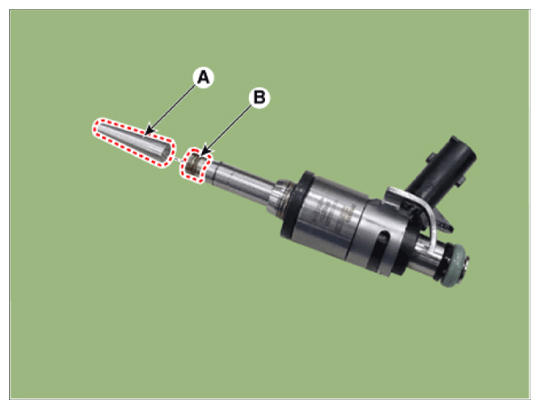 A
B