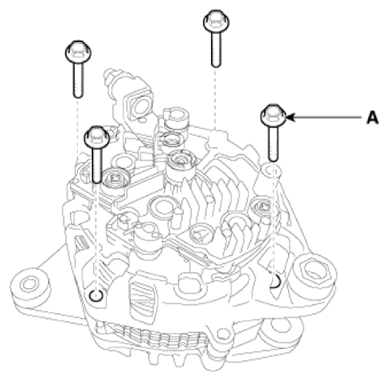 A