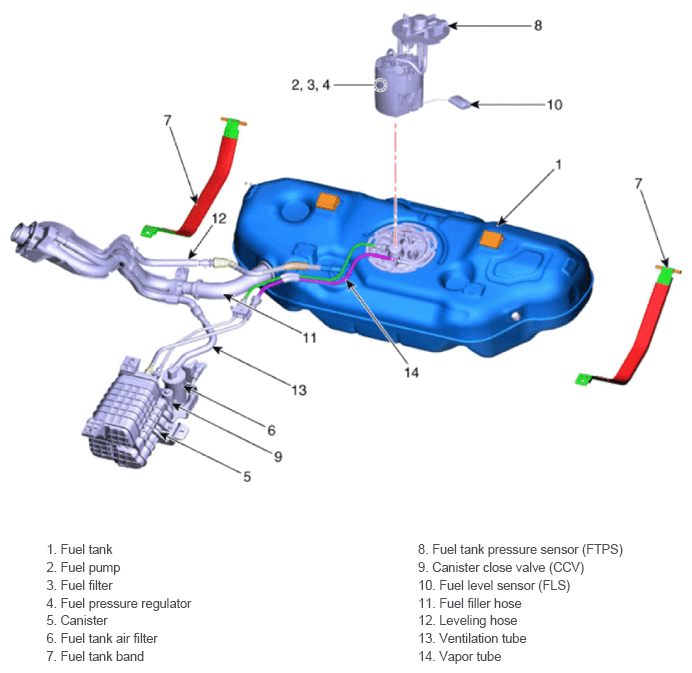 8

2, 3, 4

10

7

1

7

12

11

14

13

6

9

5

1. Fuel tank
2. Fuel pump
3. Fuel filter
4. Fuel pressure regulator
5. Canister
6. Fuel tank air filter
7. Fuel tank band

8. Fuel tank pressure sensor (FTPS)
9. Canister close valve (CCV)
10. Fuel level sensor (FLS)
11. Fuel filler hose
12. Leveling hose
13. Ventilation tube
14. Vapor tube