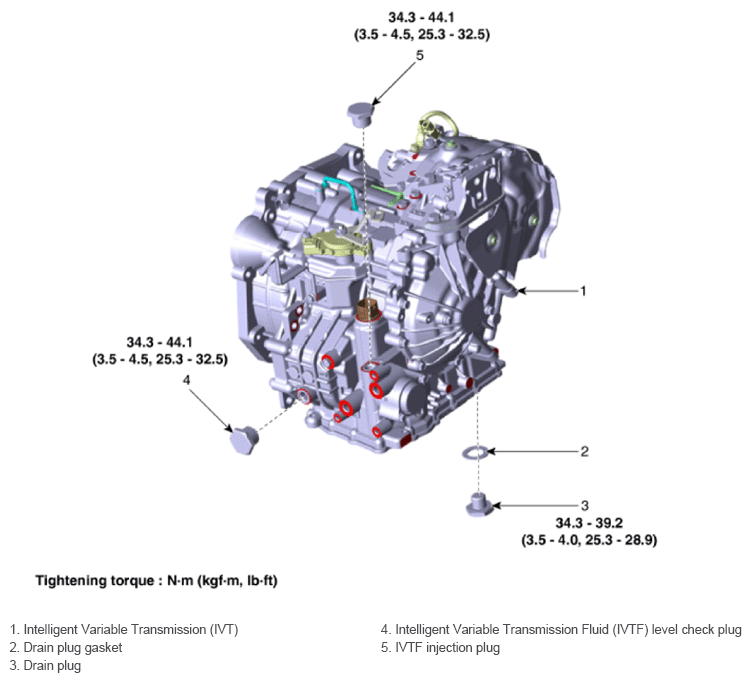 34.3 - 44.1
(3.5 - 4.5, 25.3 - 32.5)

5

1

34.3 - 44.1
(3.5 - 4.5, 25.3 - 32.5)

4

2

3

34.3 - 39.2
(3.5 - 4.0, 25.3 - 28.9)

Tightening torque : N·m (kgf·m, lb·ft)

1. Intelligent Variable Transmission (IVT)
2. Drain plug gasket
3. Drain plug

4. Intelligent Variable Transmission Fluid (IVTF) level check plug
5. IVTF injection plug