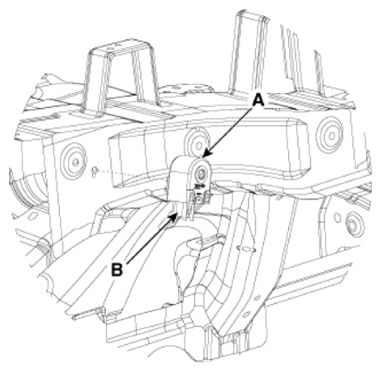 A

B