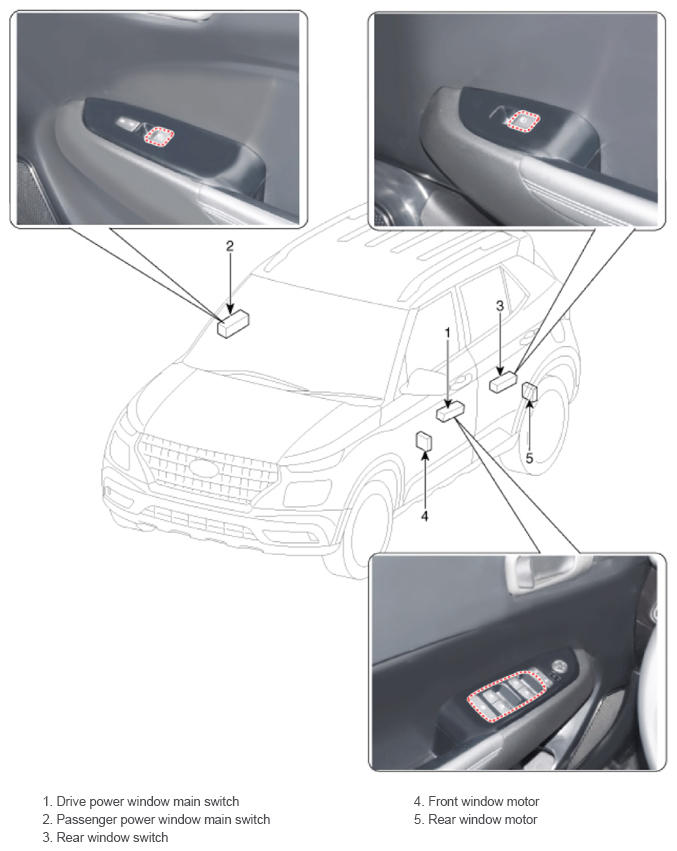 2

3

1

5

4

1. Drive power window main switch
2. Passenger power window main switch
3. Rear window switch

4. Front window motor
5. Rear window motor