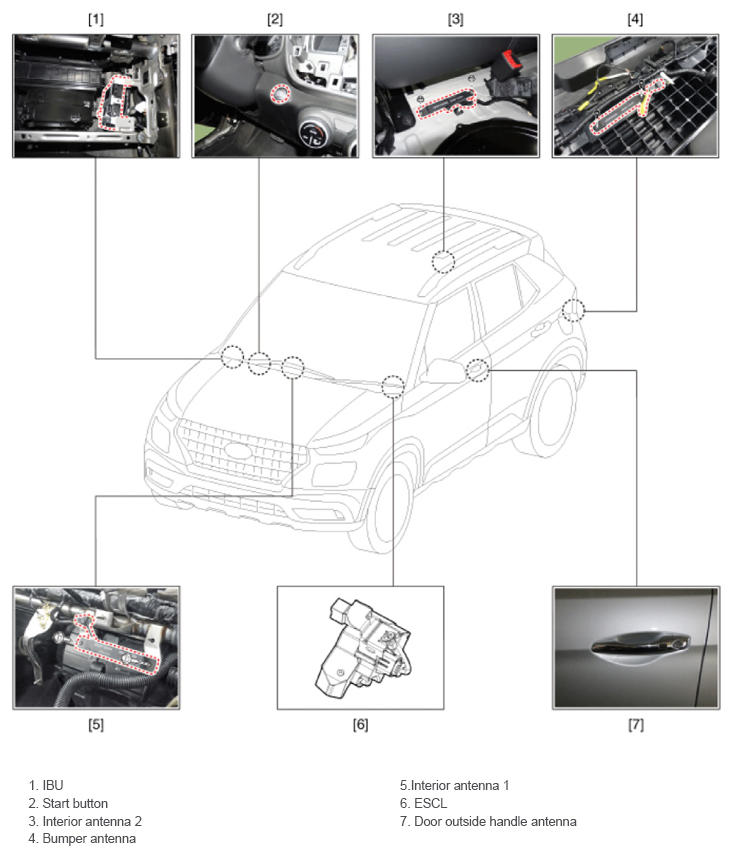 [1]
[2]
[3]
[4]

[5]
[6]
[7]

1. IBU
2. Start button
3. Interior antenna 2
4. Bumper antenna

5.Interior antenna 1
6. ESCL
7. Door outside handle antenna