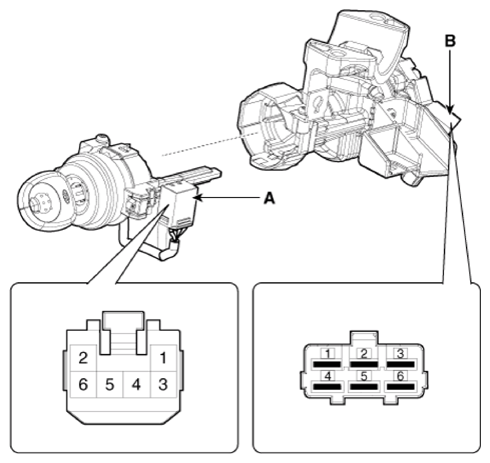 B

A

2
1
6
5
4
3

1
2
3
4
5
6