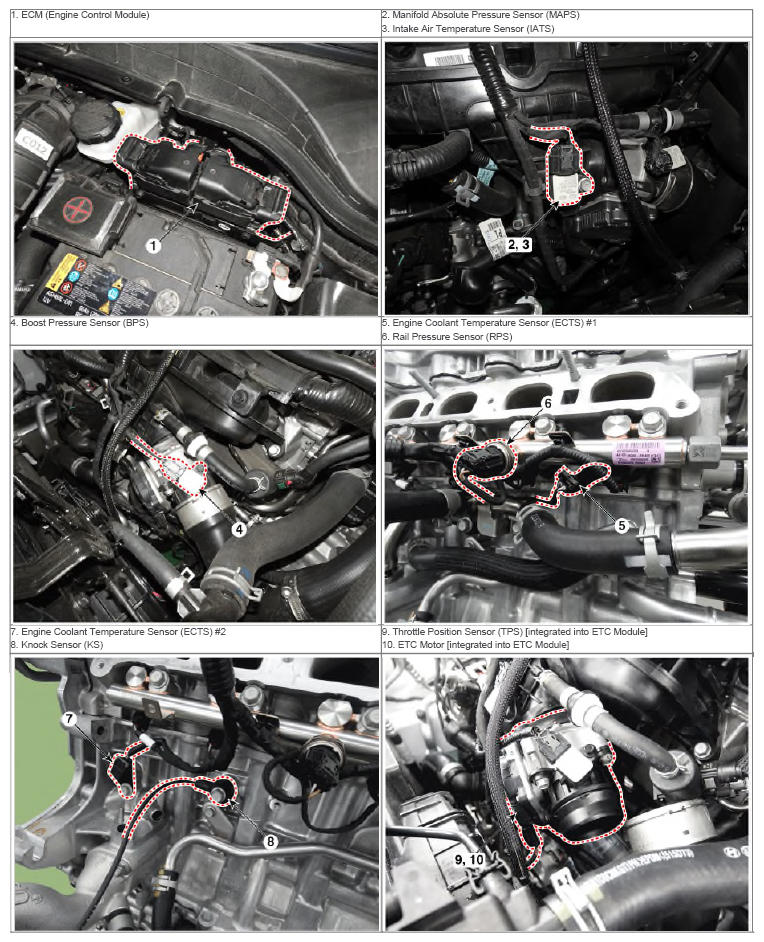 | 1. ECM (Engine Control Module) | 2. Manifold Absolute Pressure Sensor (MAPS)<br>3. Intake Air Temperature Sensor (IATS) |
|---|---|
| C012<br>1 | 2, 3 |
| 4. Boost Pressure Sensor (BPS) | 5. Engine Coolant Temperature Sensor (ECTS) #1<br>6. Rail Pressure Sensor (RPS) |
| 4 | 6<br>5 |
| 7. Engine Coolant Temperature Sensor (ECTS) #2<br>8. Knock Sensor (KS) | 9. Throttle Position Sensor (TPS) [integrated into ETC Module]<br>10. ETC Motor [integrated into ETC Module] |
| 7<br>8 | 9, 10 |