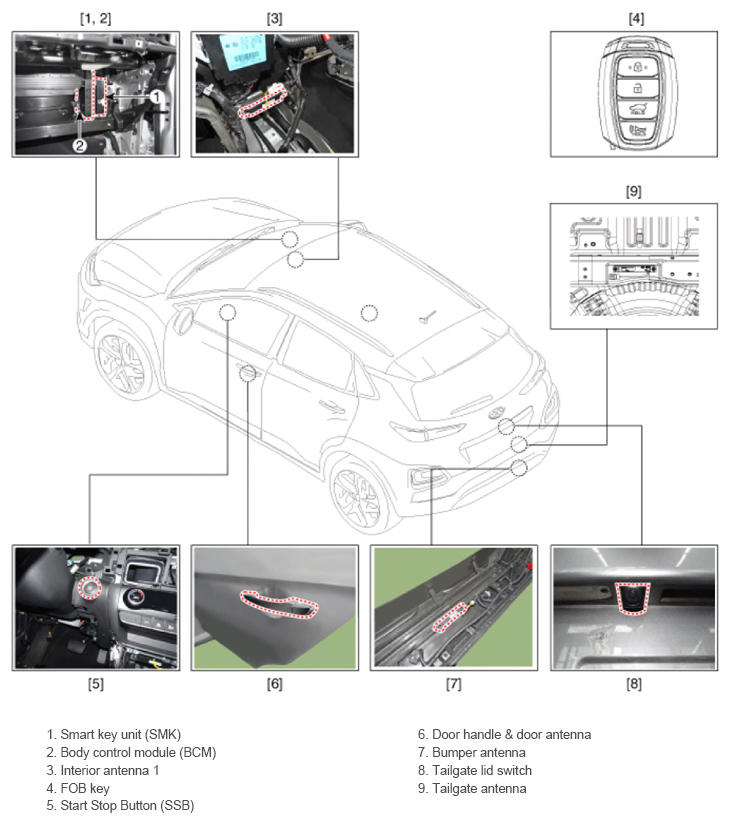 [1, 2]

1

2

[3]

[4]

[9]

[5]

[6]

[7]

[8]

1. Smart key unit (SMK)
2. Body control module (BCM)
3. Interior antenna 1
4. FOB key
5. Start Stop Button (SSB)

6. Door handle & door antenna
7. Bumper antenna
8. Tailgate lid switch
9. Tailgate antenna