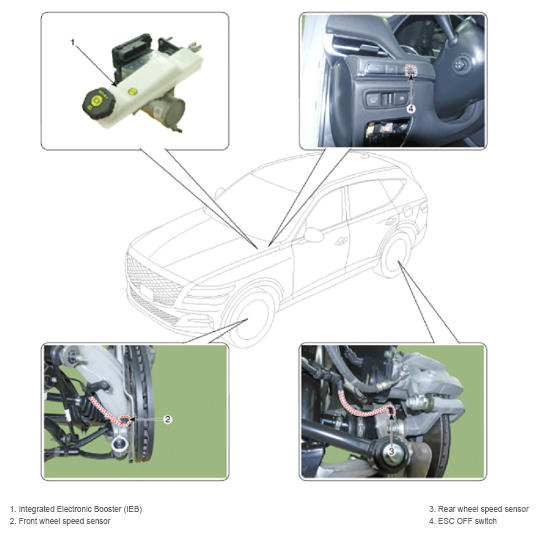 1

4

2

3

1. Integrated Electronic Booster (IEB)
2. Front wheel speed sensor

3. Rear wheel speed sensor
4. ESC OFF switch