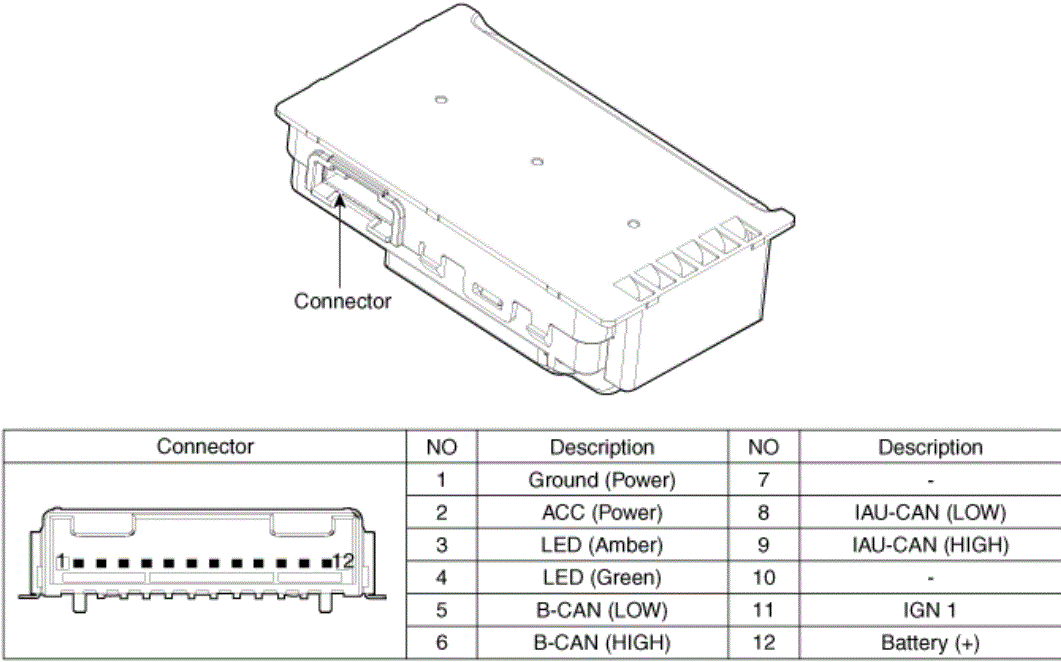 Connector

| Connector | NO | Description | NO | Description |
|---|---|---|---|---|
| 1 12 | 1 | Ground (Power) | 7 | - |
| | 2 | ACC (Power) | 8 | IAU-CAN (LOW) |
| | 3 | LED (Amber) | 9 | IAU-CAN (HIGH) |
| | 4 | LED (Green) | 10 | - |
| | 5 | B-CAN (LOW) | 11 | IGN 1 |
| | 6 | B-CAN (HIGH) | 12 | Battery (+) |