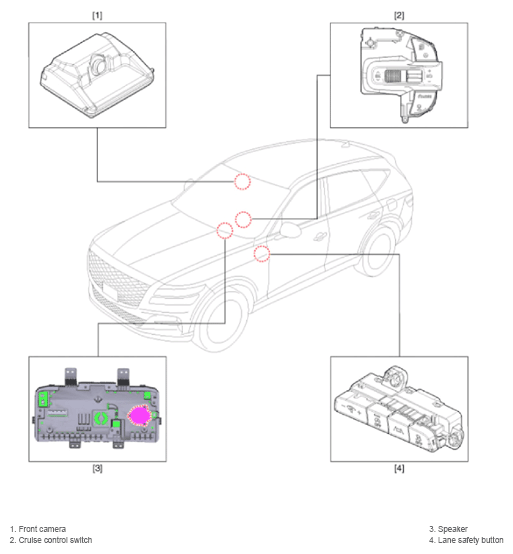 [1]

[2]

[3]

[4]

1. Front camera
2. Cruise control switch

3. Speaker
4. Lane safety button